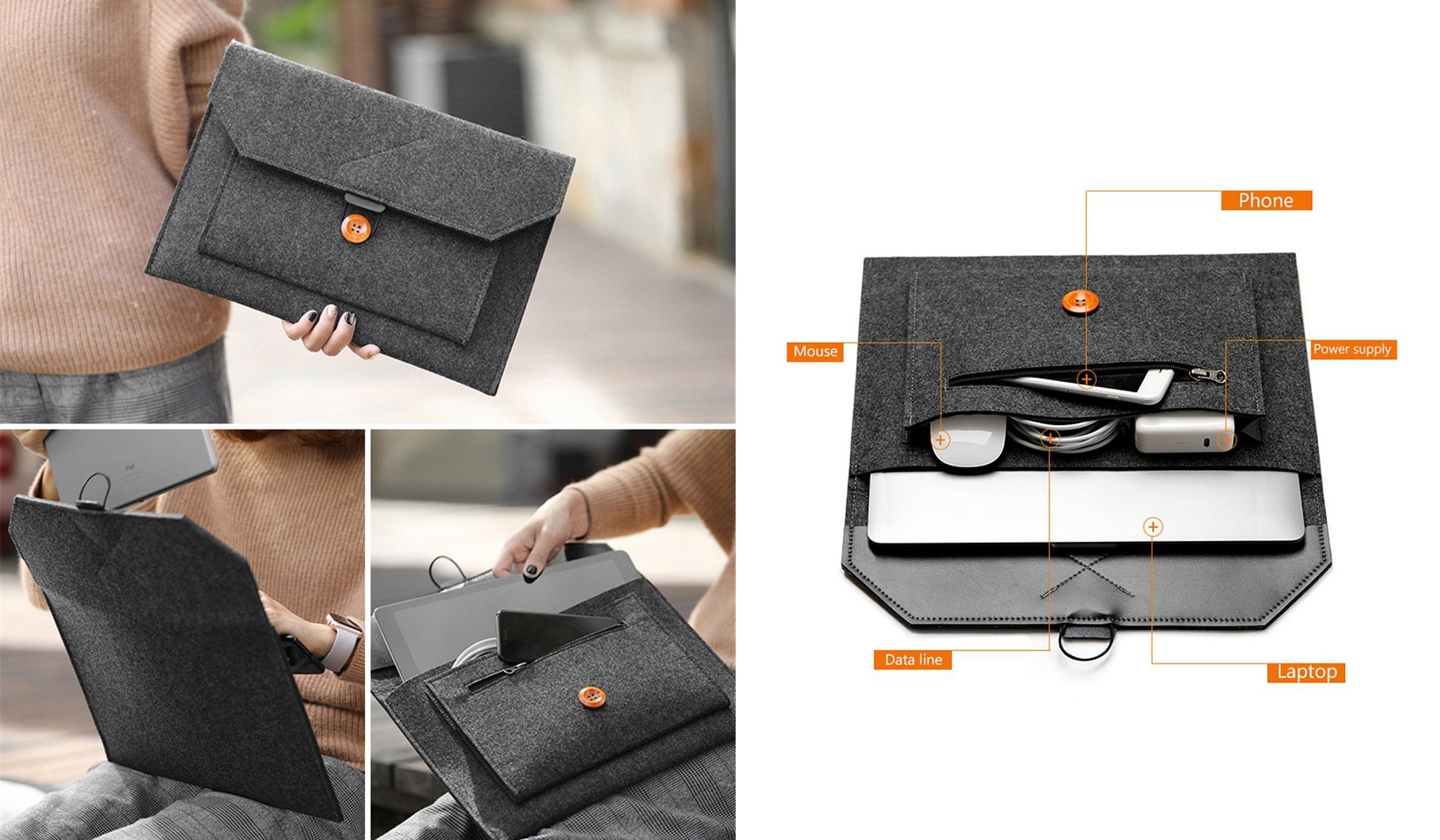 iPad

Phone

Mouse

Power supply

Data line

Laptop